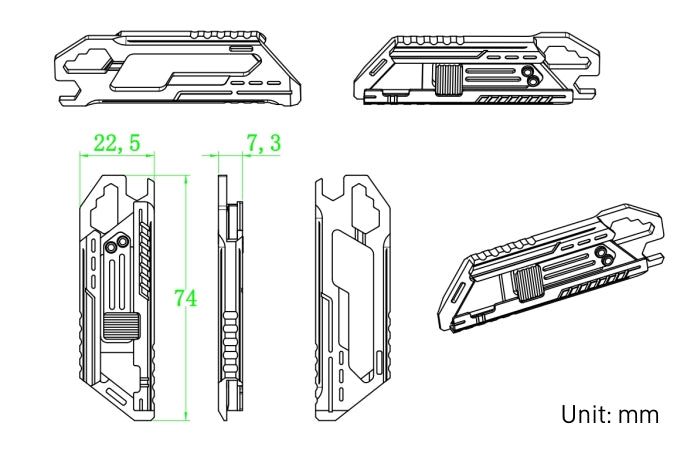 22, 5

7, 3

74

Unit: mm